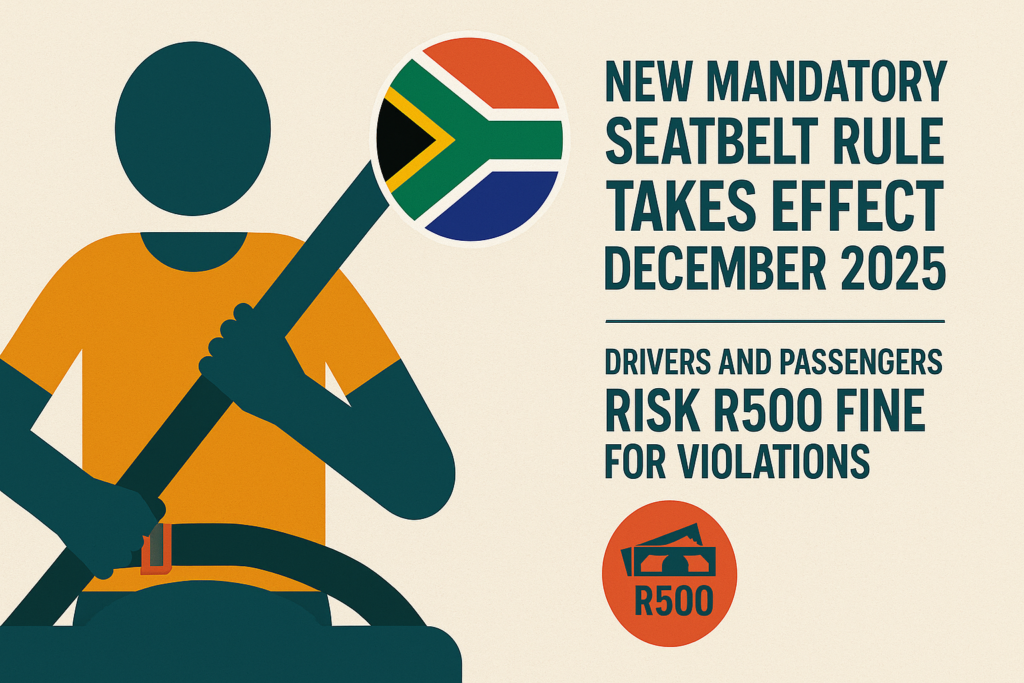 NEW MANDATORY SEATBELT RULE TAKES EFFECT DECEMBER 2025

DRIVERS AND PASSENGERS RISK R500 FINE FOR VIOLATIONS

R500